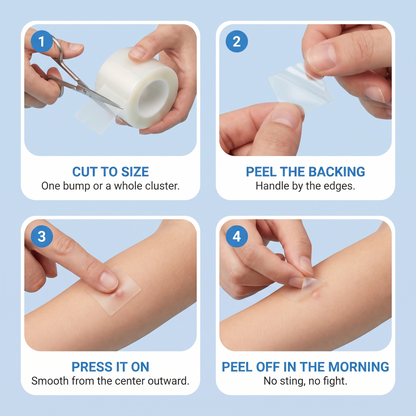 1
CUT TO SIZE
One bump or a whole cluster.

2
PEEL THE BACKING
Handle by the edges.

3
PRESS IT ON
Smooth from the center outward.

4
PEEL OFF IN THE MORNING
No sting, no fight.